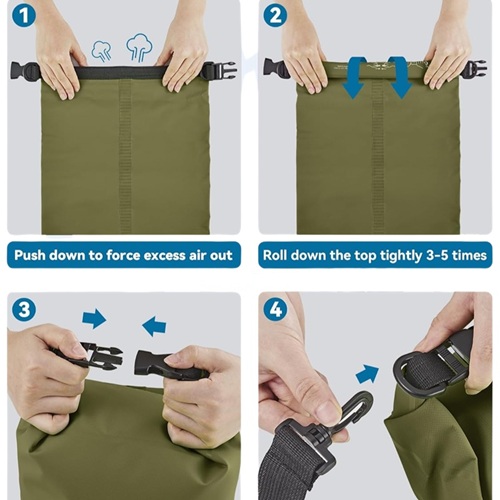 1

Push down to force excess air out

2

Roll down the top tightly 3-5 times

3

4