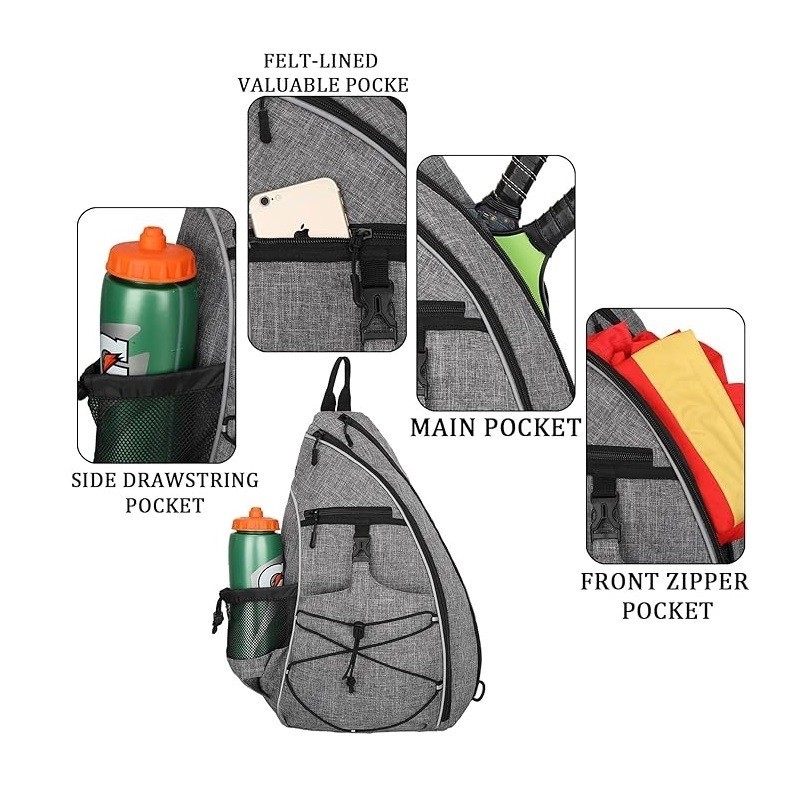 FELT-LINED
VALUABLE POCKE

SIDE DRAWSTRING
POCKET

MAIN POCKET

FRONT ZIPPER
POCKET